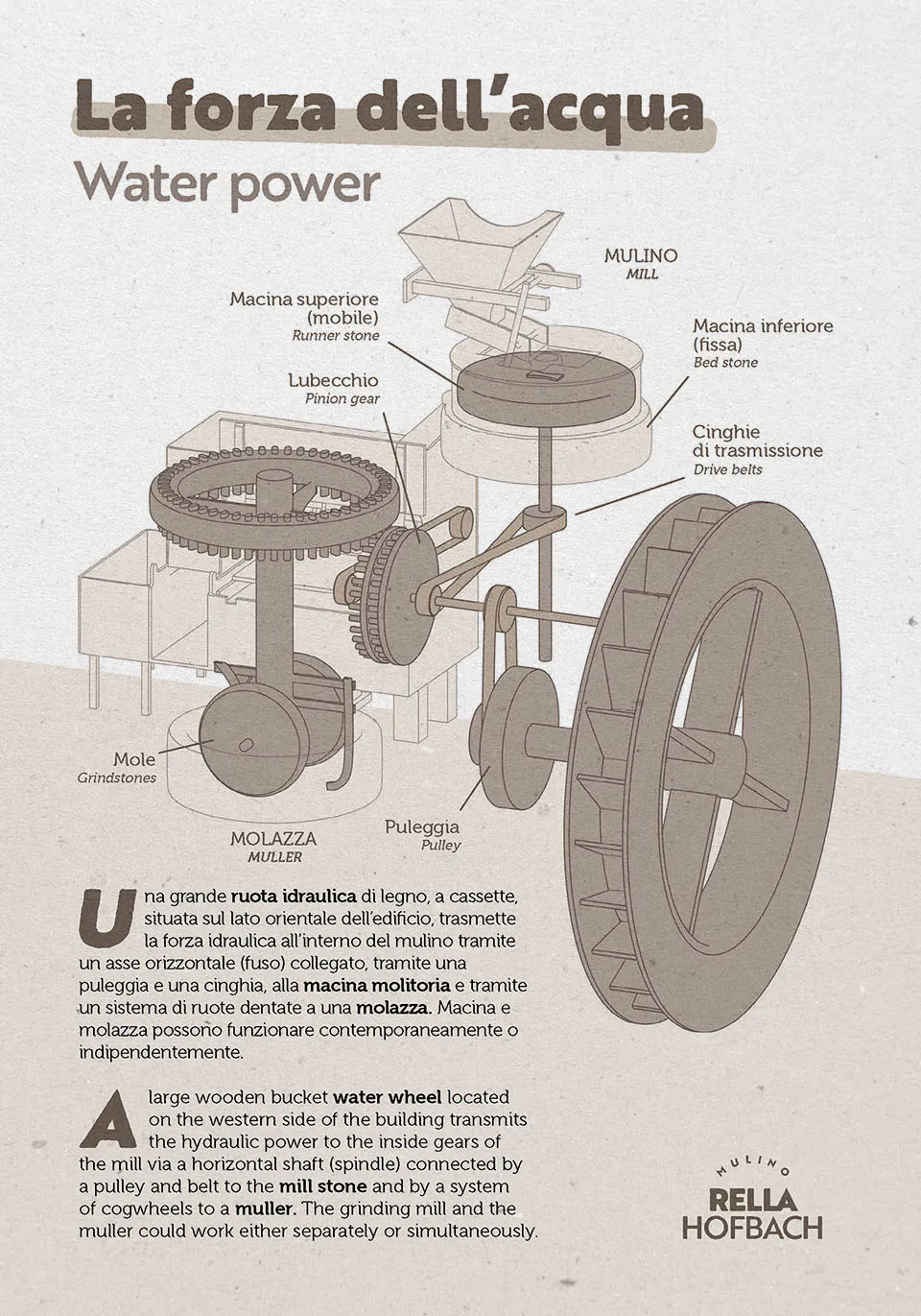 La forza dell'acqua

Water power

MULINO
MILL

Macina superiore (mobile)
Runner stone

Macina inferiore (fissa)
Bed stone

Lubecchio
Pinion gear

Cinghie di trasmissione
Drive belts

Mole
Grindstones

MOLAZZA
MULLER

Puleggia
Pulley

Una grande ruota idraulica di legno, a cassette, situata sul lato orientale dell'edificio, trasmette la forza idraulica all'interno del mulino tramite un asse orizzontale (fuso) collegato, tramite una puleggia e una cinghia, alla macina molitoria e tramite un sistema di ruote dentate a una molazza. Macina e molazza possono funzionare contemporaneamente o indipendentemente.

A large wooden bucket water wheel located on the western side of the building transmits the hydraulic power to the inside gears of the mill via a horizontal shaft (spindle) connected by a pulley and belt to the mill stone and by a system of cogwheels to a muller. The grinding mill and the muller could work either separately or simultaneously.

MULINO
RELLA
HOFBACH